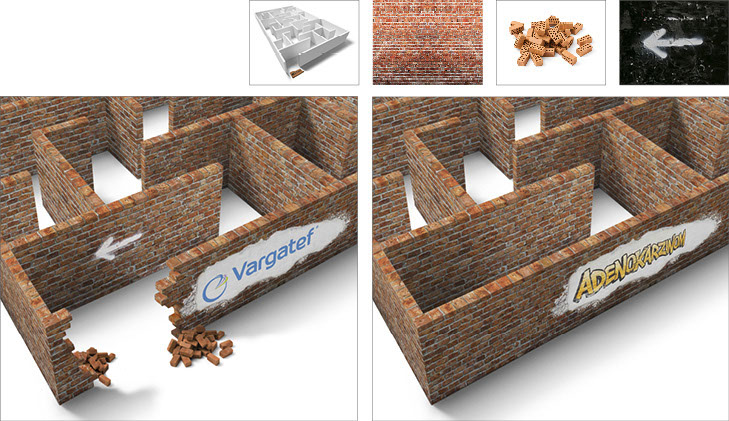 Vargatef

ADENOKARZINOM